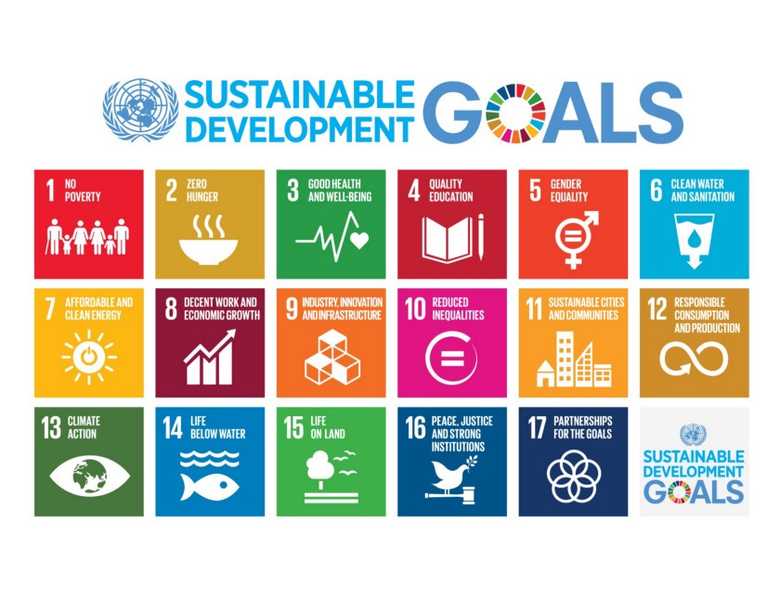 SUSTAINABLE DEVELOPMENT GOALS

1 NO POVERTY

2 ZERO HUNGER

3 GOOD HEALTH AND WELL-BEING

4 QUALITY EDUCATION

5 GENDER EQUALITY

6 CLEAN WATER AND SANITATION

7 AFFORDABLE AND CLEAN ENERGY

8 DECENT WORK AND ECONOMIC GROWTH

9 INDUSTRY, INNOVATION AND INFRASTRUCTURE

10 REDUCED INEQUALITIES

11 SUSTAINABLE CITIES AND COMMUNITIES

12 RESPONSIBLE CONSUMPTION AND PRODUCTION

13 CLIMATE ACTION

14 LIFE BELOW WATER

15 LIFE ON LAND

16 PEACE, JUSTICE AND STRONG INSTITUTIONS

17 PARTNERSHIPS FOR THE GOALS

SUSTAINABLE DEVELOPMENT GOALS